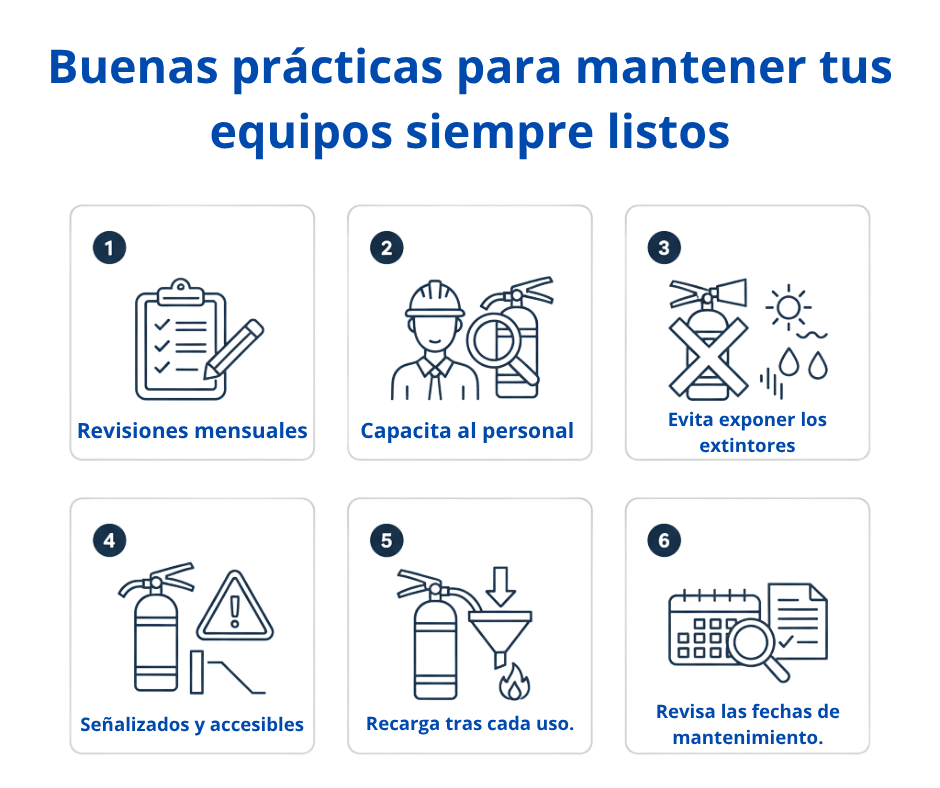 Buenas prácticas para mantener tus equipos siempre listos

1
Revisiones mensuales

2
Capacita al personal

3
Evita exponer los extintores

4
Señalizados y accesibles

5
Recarga tras cada uso.

6
Revisa las fechas de mantenimiento.