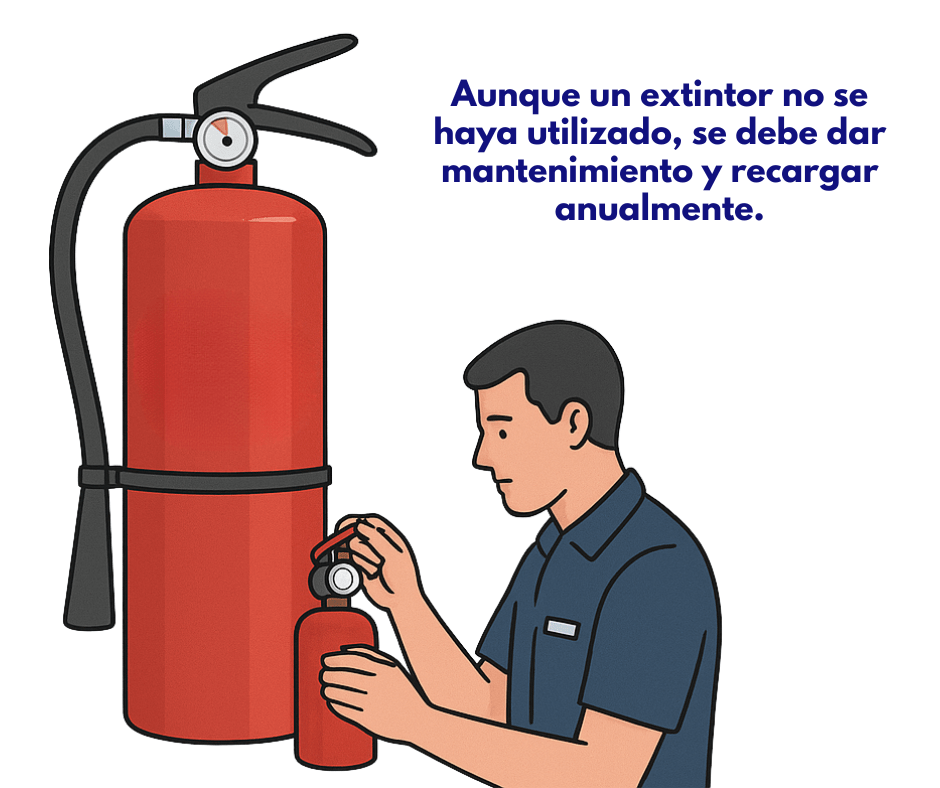 Aunque un extintor no se haya utilizado, se debe dar mantenimiento y recargar anualmente.