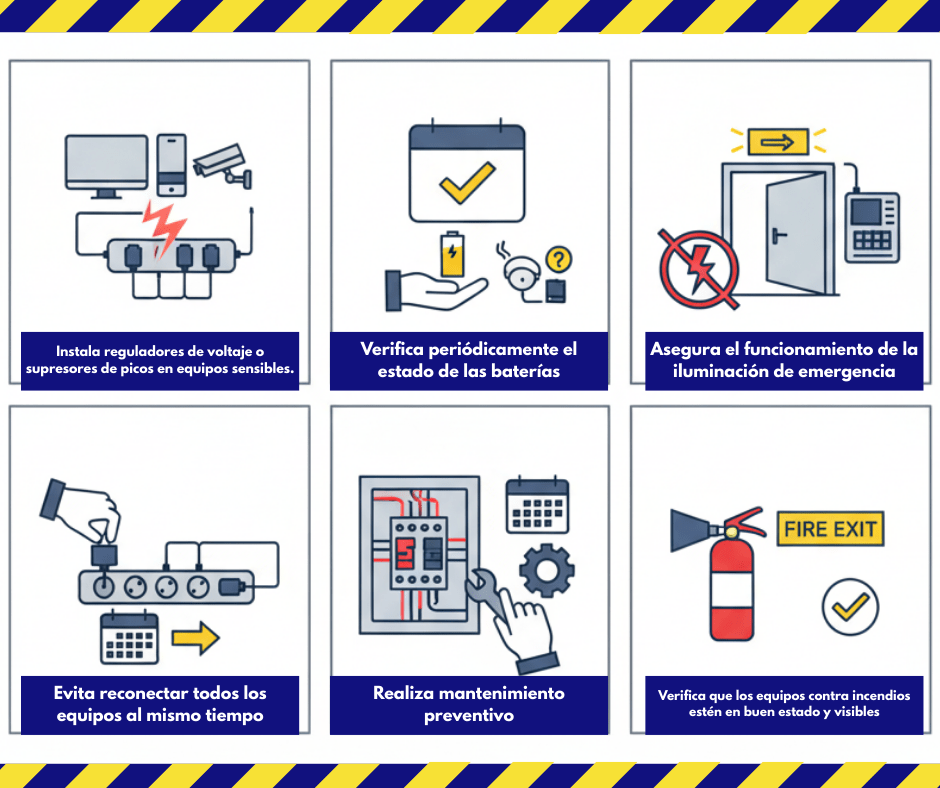 Instala reguladores de voltaje o supresores de picos en equipos sensibles.

Verifica periódicamente el estado de las baterías

Asegura el funcionamiento de la iluminación de emergencia

Evita reconectar todos los equipos al mismo tiempo

Realiza mantenimiento preventivo

FIRE EXIT

Verifica que los equipos contra incendios estén en buen estado y visibles